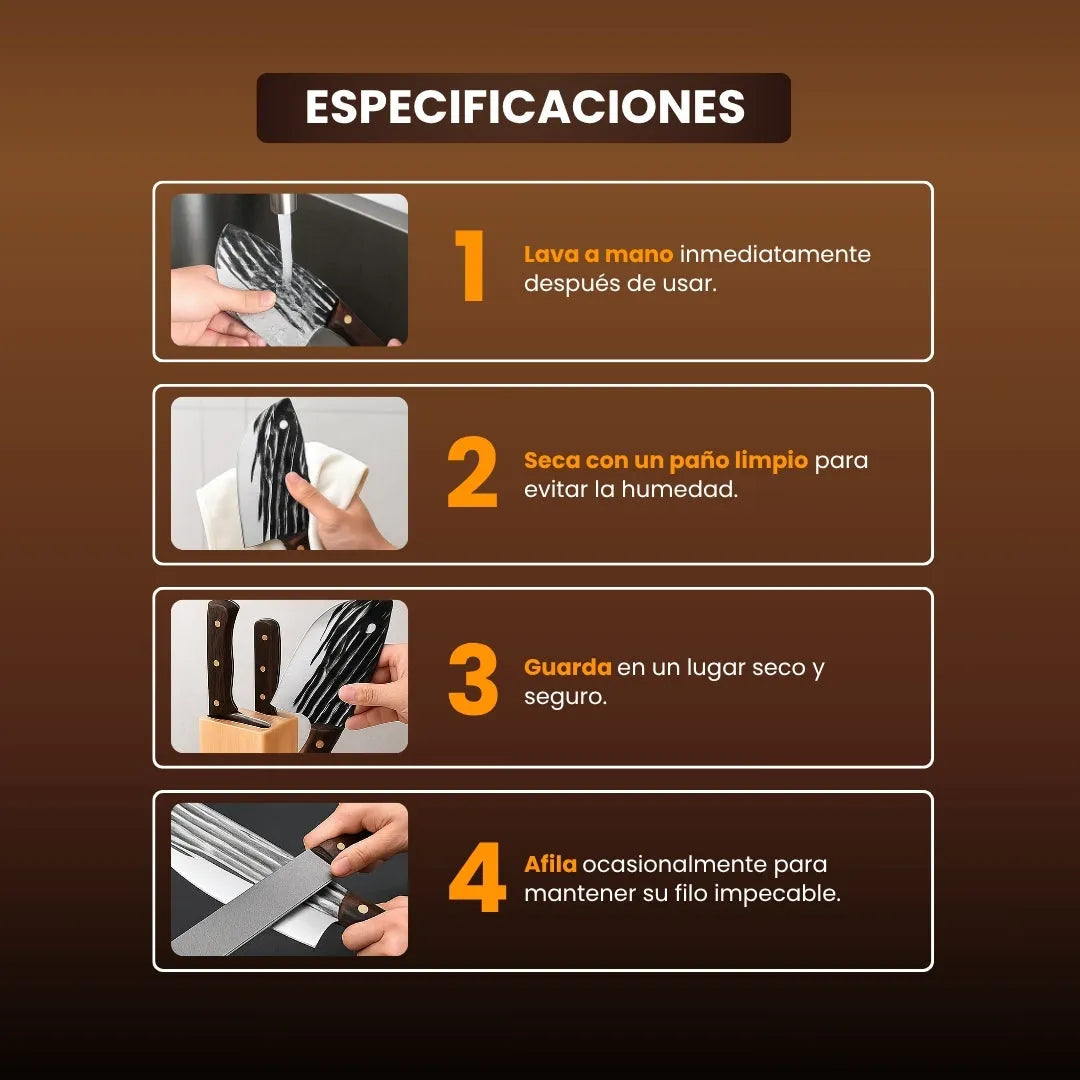 ESPECIFICACIONES

1 Lava a mano inmediatamente después de usar.

2 Seca con un paño limpio para evitar la humedad.

3 Guarda en un lugar seco y seguro.

4 Afila ocasionalmente para mantener su filo impecable.